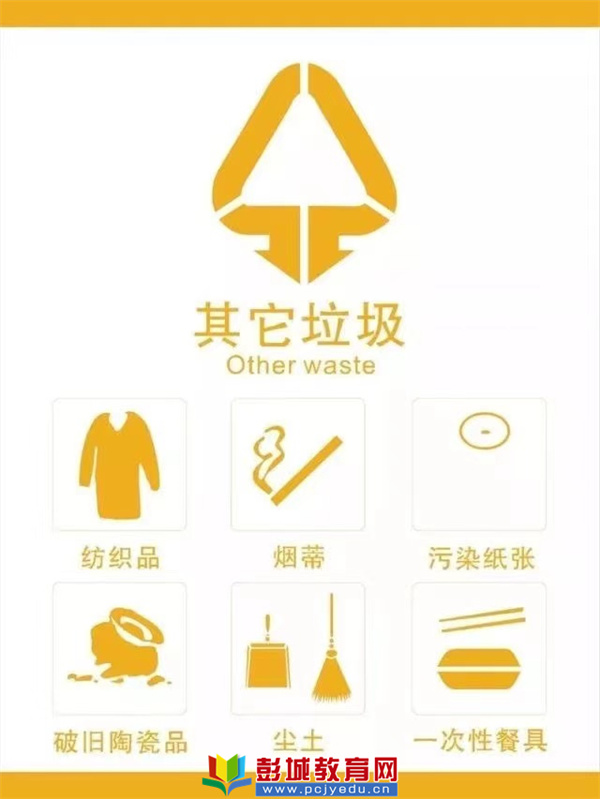 其它垃圾
Other waste

纺织品

烟蒂

污染纸张

破旧陶瓷品

尘土

一次性餐具

彭城教育网
www.pcjyedu.cn